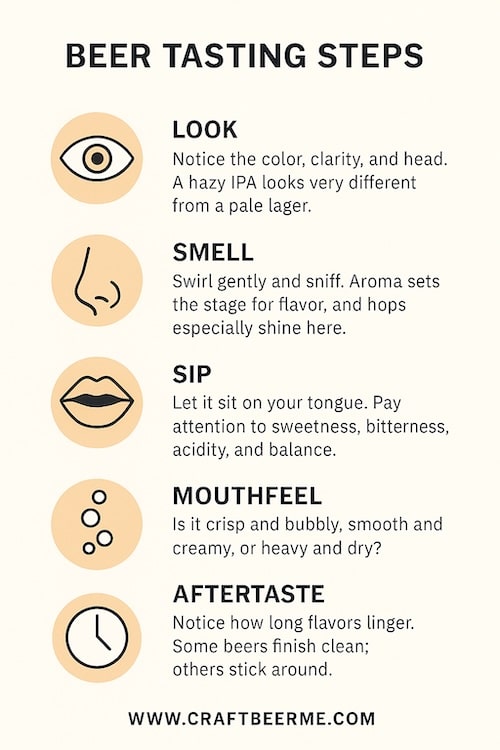 BEER TASTING STEPS

LOOK
Notice the color, clarity, and head. A hazy IPA looks very different from a pale lager.

SMELL
Swirl gently and sniff. Aroma sets the stage for flavor, and hops especially shine here.

SIP
Let it sit on your tongue. Pay attention to sweetness, bitterness, acidity, and balance.

MOUTHFEEL
Is it crisp and bubbly, smooth and creamy, or heavy and dry?

AFTERTASTE
Notice how long flavors linger. Some beers finish clean; others stick around.

WWW.CRAFTBEERME.COM