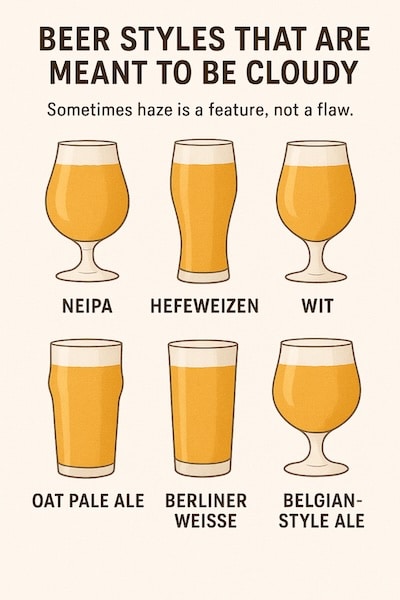 BEER STYLES THAT ARE MEANT TO BE CLOUDY

Sometimes haze is a feature, not a flaw.

NEIPA

HEFEWEIZEN

WIT

OAT PALE ALE

BERLINER WEISSE

BELGIAN-STYLE ALE